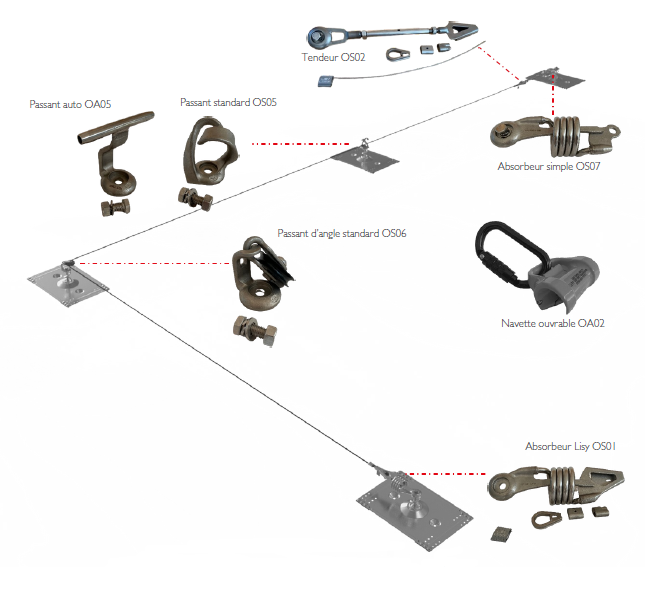 Tendeur OS02

Passant auto OA05

Passant standard OS05

Absorbeur simple OS07

Passant d'angle standard OS06

Navette ouvrable OA02

Absorbeur Lisy OS01